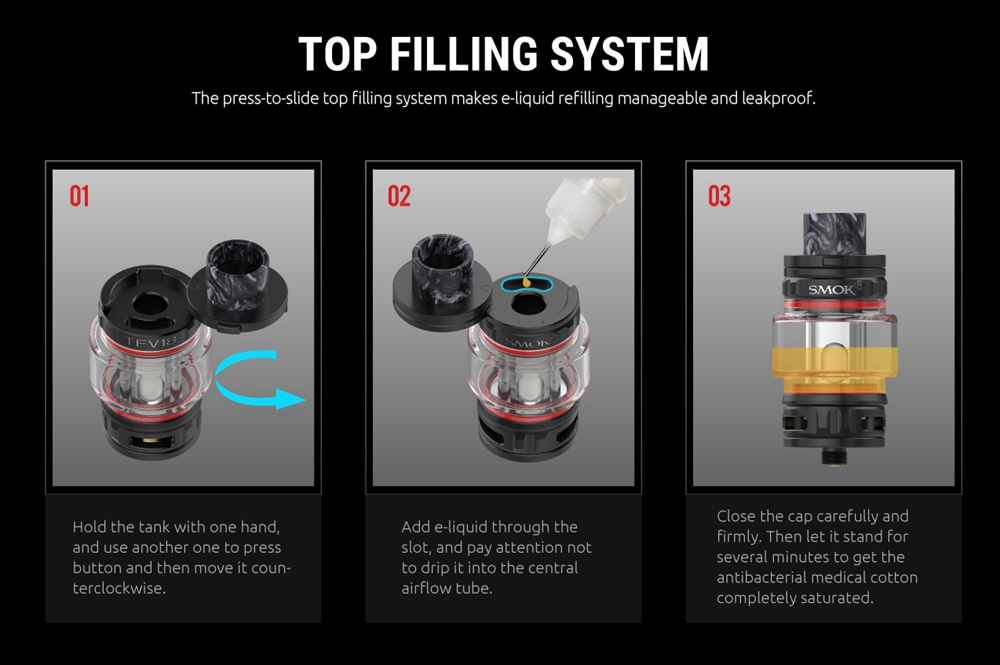 TOP FILLING SYSTEM

The press-to-slide top filling system makes e-liquid refilling manageable and leakproof.

01

TFV18

Hold the tank with one hand, and use another one to press button and then move it counterclockwise.

02

SMOK

Add e-liquid through the slot, and pay attention not to drip it into the central airflow tube.

03

SMOK

Close the cap carefully and firmly. Then let it stand for several minutes to get the antibacterial medical cotton completely saturated.